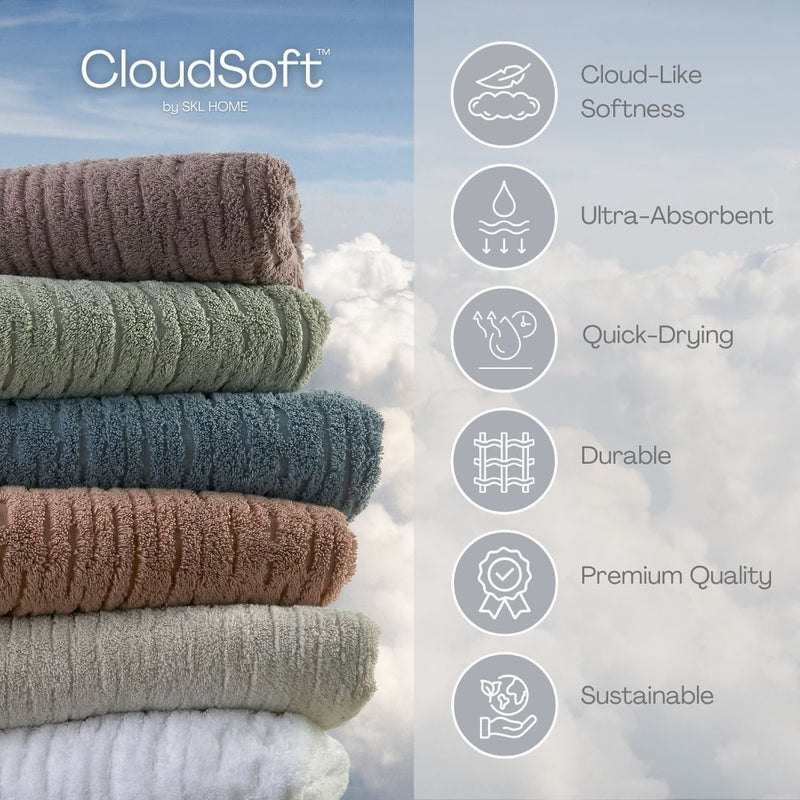 CloudSoft™
by SKL HOME

Cloud-Like Softness

Ultra-Absorbent

Quick-Drying

Durable

Premium Quality

Sustainable